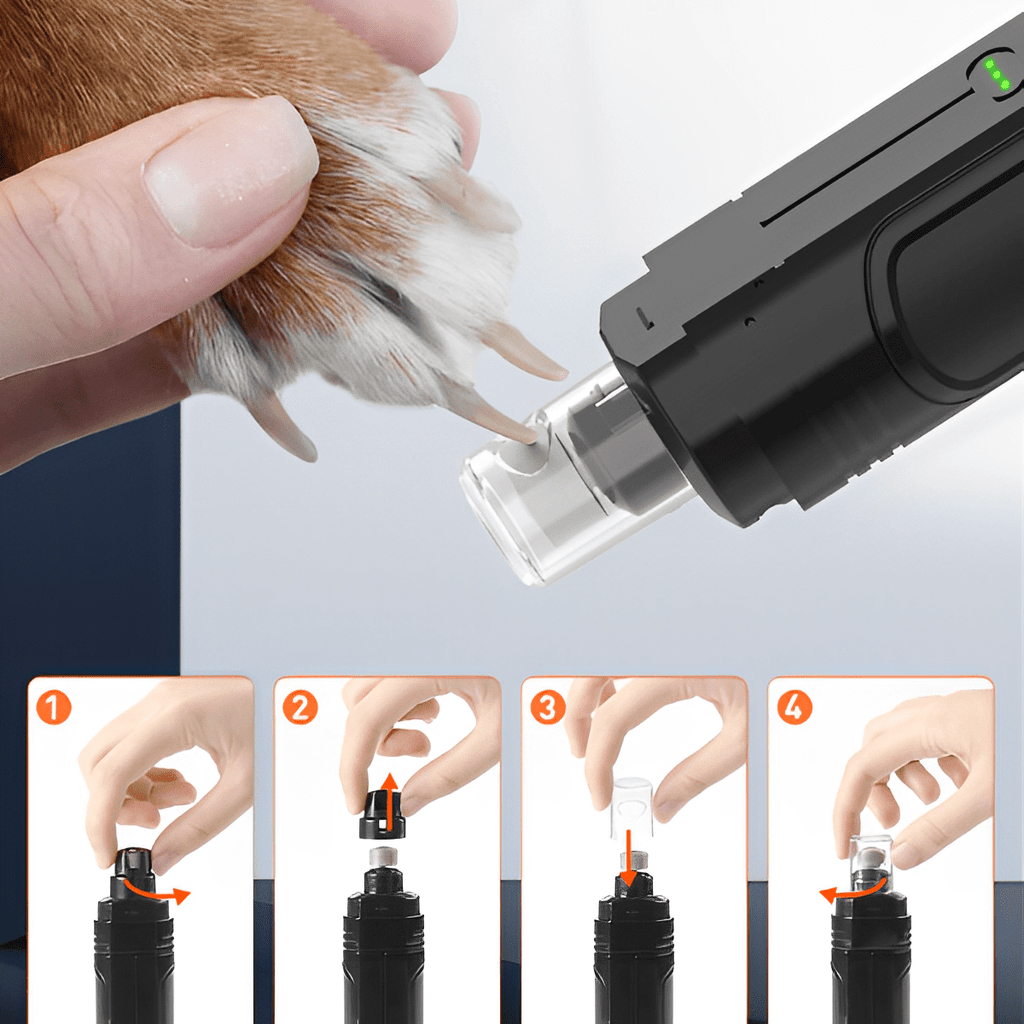 1
2
3
4